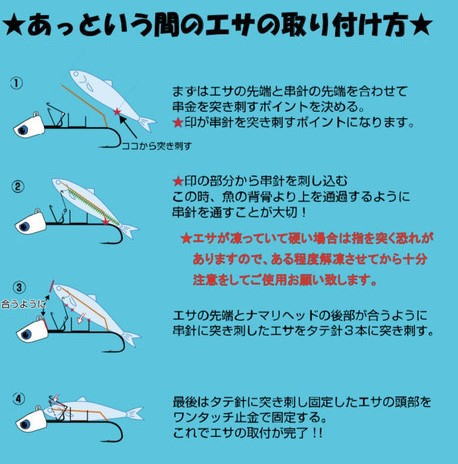 ★あっという間のエサの取り付け方★

①

ココから突き刺す

まずはエサの先端と串針の先端を合わせて串金を突き刺すポイントを決める。
★印が串針を突き刺すポイントになります。

②

★印の部分から串針を刺し込む
この時、魚の背骨より上を通過するように串針を通すことが大切！

★エサが凍っていて硬い場合は指を突く恐れがありますので、ある程度解凍させてから十分注意をしてご使用お願い致します。

③

合うように

エサの先端とナマリヘッドの後部が合うように串針に突き刺したエサをタテ針３本に突き刺す。

④

最後はタテ針に突き刺し固定したエサの頭部をワンタッチ止金で固定する。
これでエサの取付が完了！！